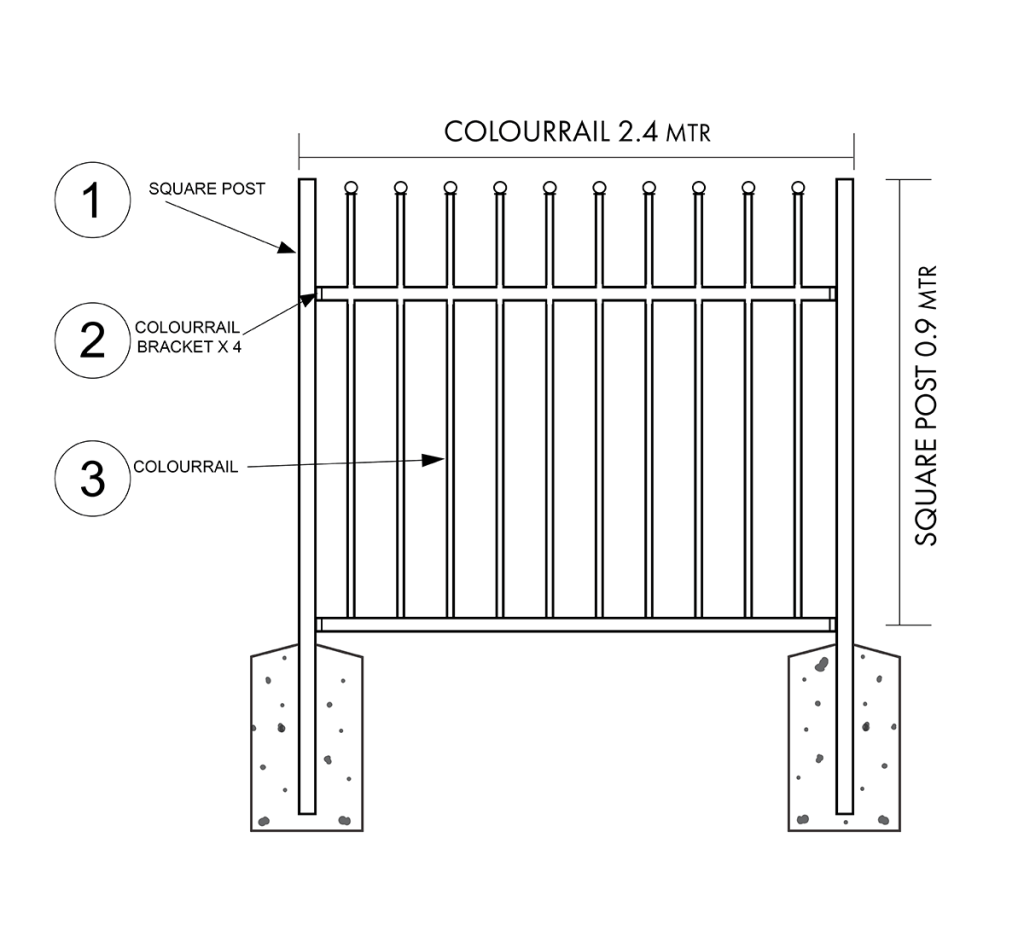 COLOURRAIL 2.4 MTR

1 SQUARE POST

2 COLOURRAIL BRACKET X 4

3 COLOURRAIL

SQUARE POST 0.9 MTR